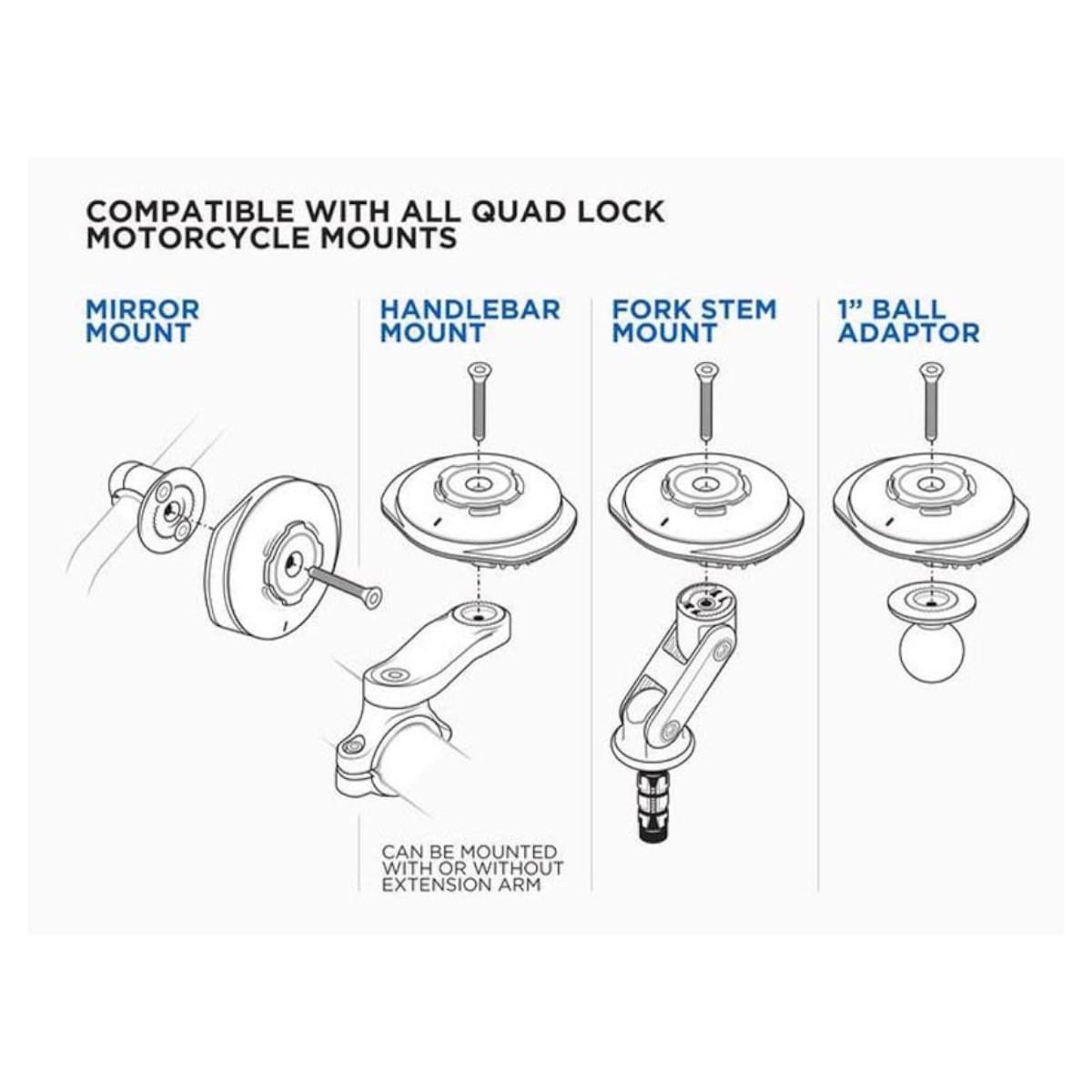 COMPATIBLE WITH ALL QUAD LOCK MOTORCYCLE MOUNTS

MIRROR MOUNT

HANDLEBAR MOUNT

CAN BE MOUNTED WITH OR WITHOUT EXTENSION ARM

FORK STEM MOUNT

1” BALL ADAPTOR